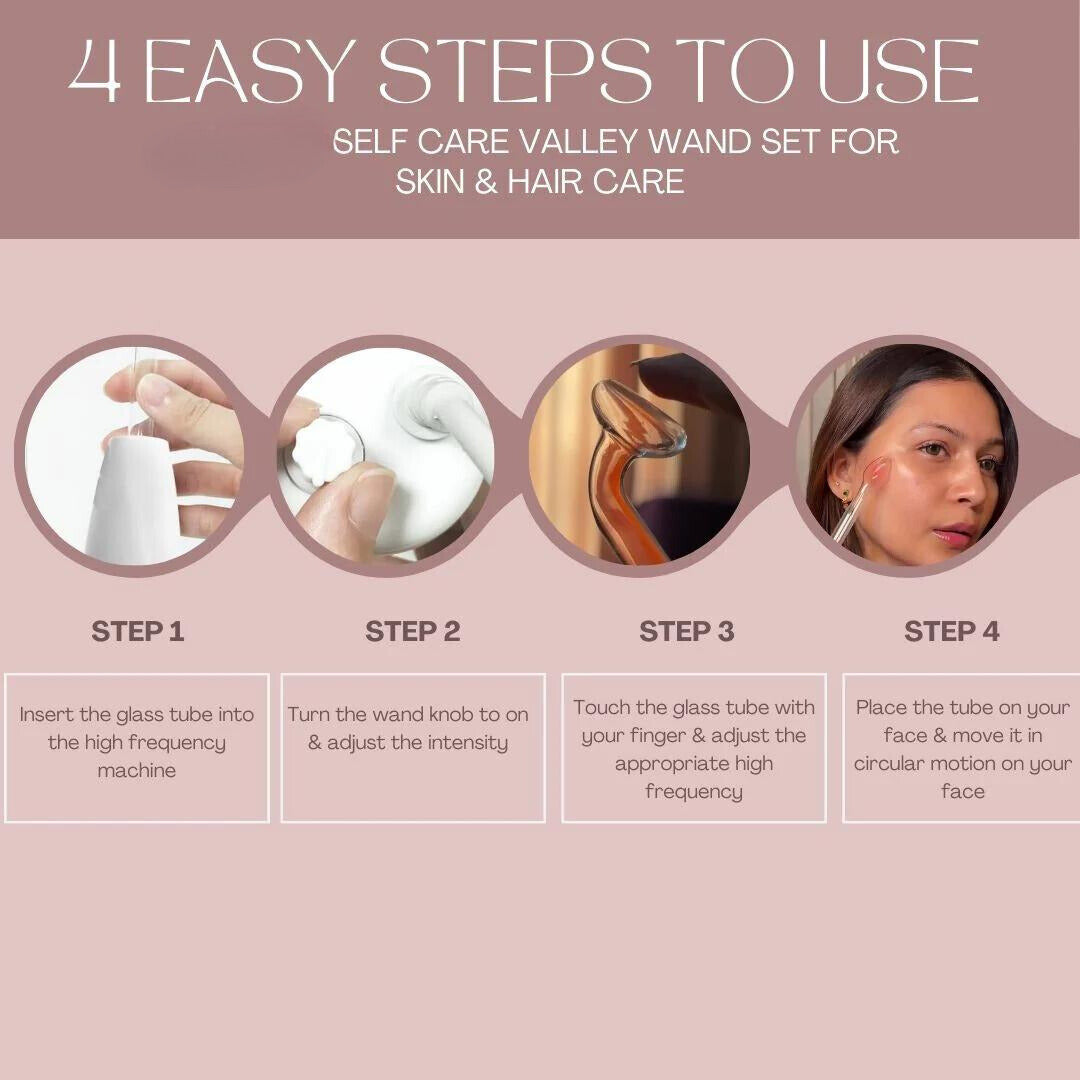 4 EASY STEPS TO USE

SELF CARE VALLEY WAND SET FOR SKIN & HAIR CARE

STEP 1

Insert the glass tube into the high frequency machine

STEP 2

Turn the wand knob to on & adjust the intensity

STEP 3

Touch the glass tube with your finger & adjust the appropriate high frequency

STEP 4

Place the tube on your face & move it in circular motion on your face