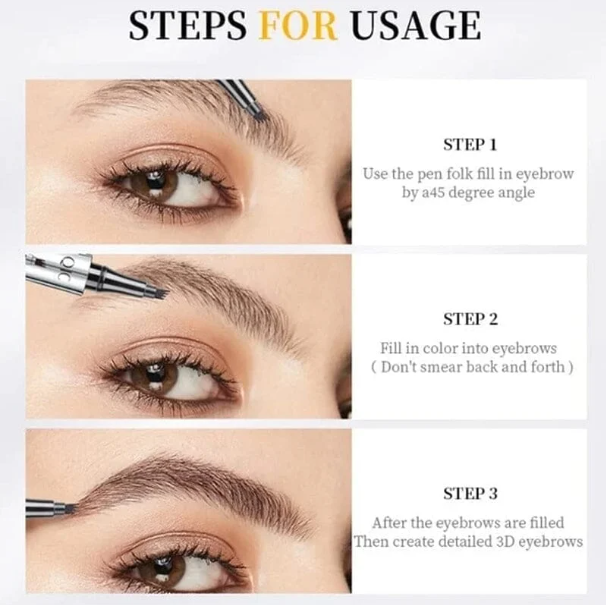 STEPS FOR USAGE

STEP 1

Use the pen folk fill in eyebrow by a45 degree angle

STEP 2

Fill in color into eyebrows ( Don't smear back and forth )

STEP 3

After the eyebrows are filled Then create detailed 3D eyebrows